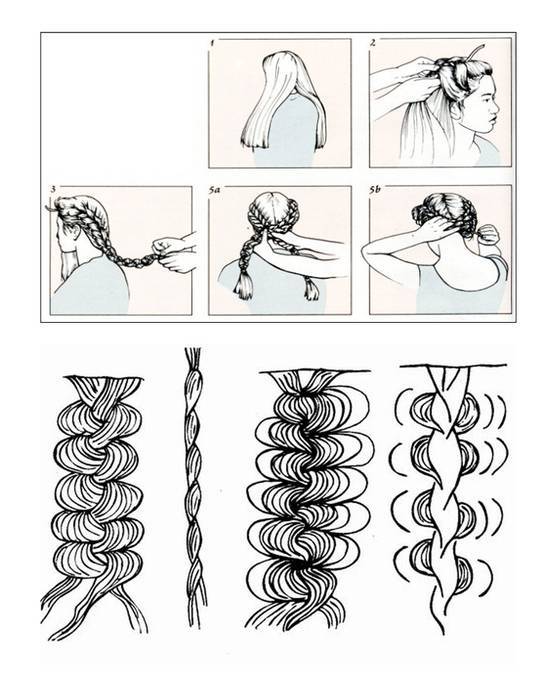 1
2
3
5a
5b