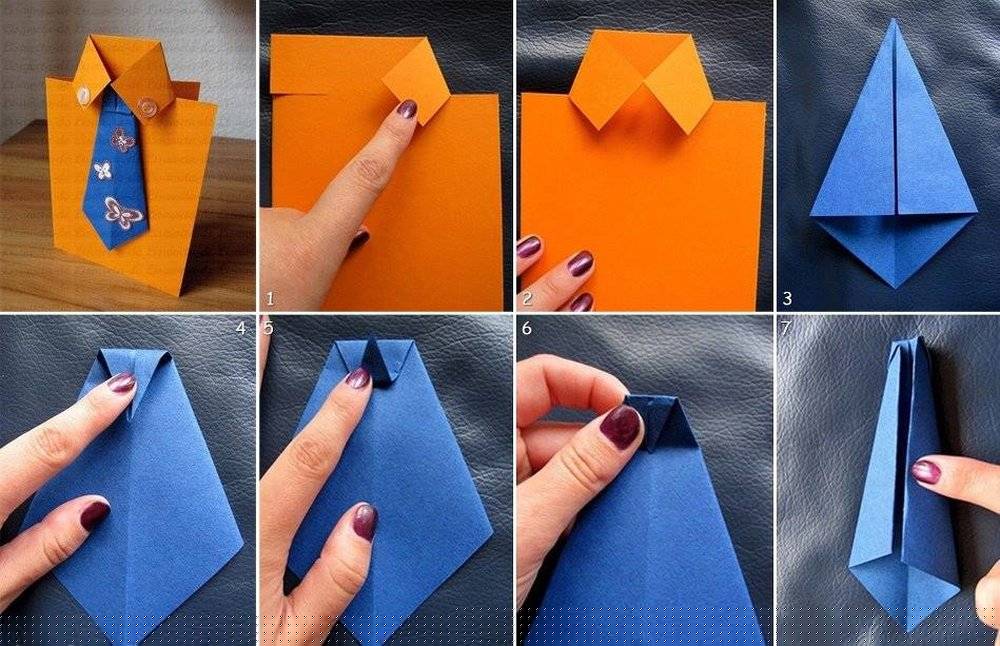 1
2
3
4
5
6
7