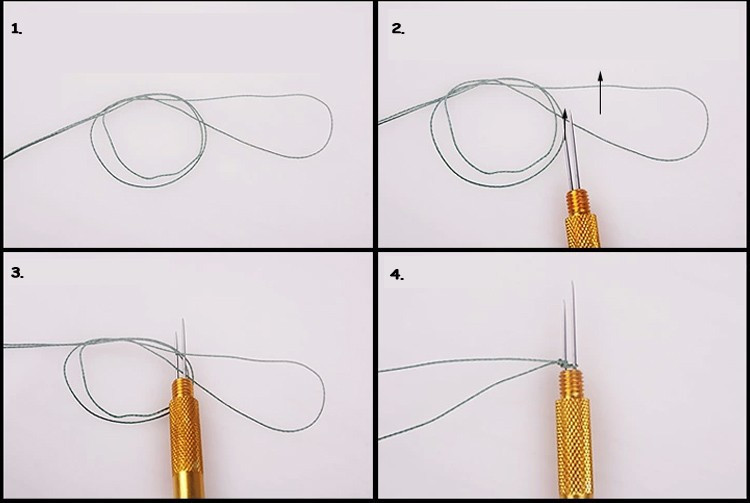 1.

2.

3.

4.