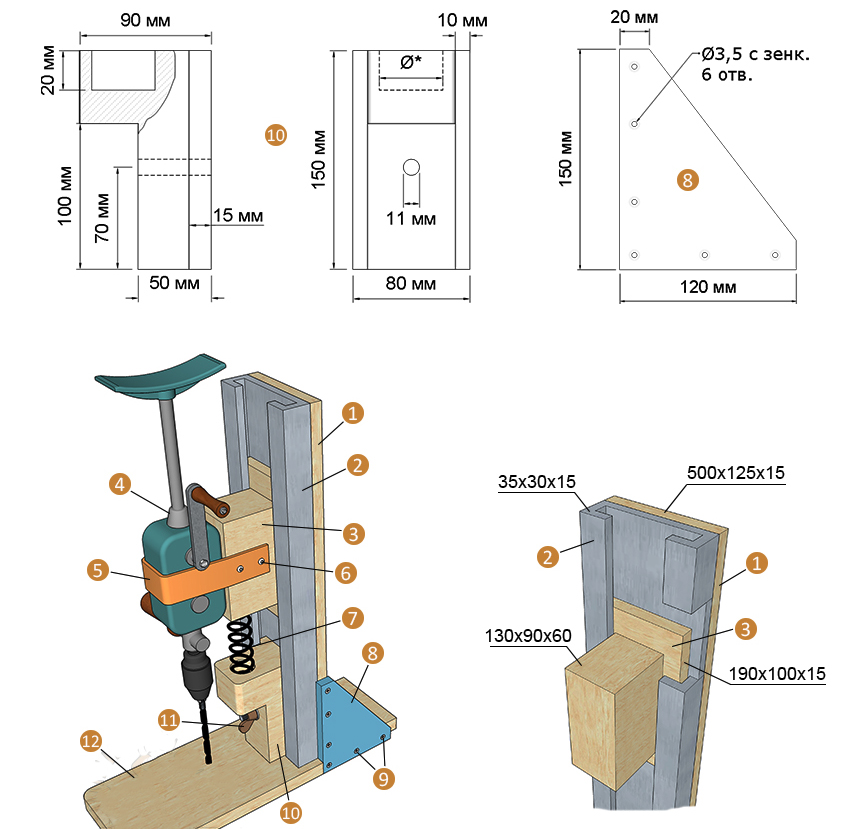 90 мм
20 мм
100 мм
70 мм
15 мм
50 мм

10

10 мм
Ø*
150 мм
11 мм
80 мм

20 мм
Ø3,5 с зенк.
6 отв.
150 мм
8
120 мм

1
2
3
4
5
6
7
8
9
10
11
12

35x30x15
500x125x15
2
1
3
130x90x60
190x100x15