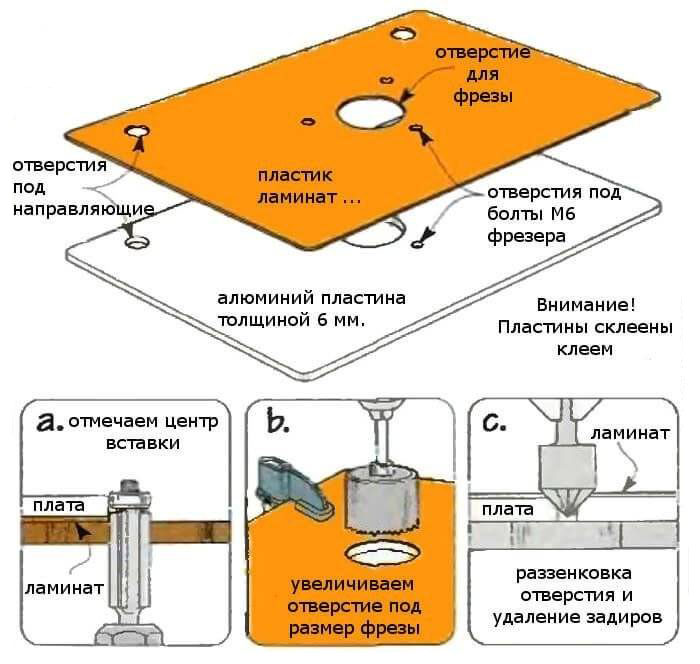 отверстие для фрезы

отверстия под направляющие

пластик ламинат ...

отверстия под болты М6 фрезера

алюминий пластина толщиной 6 мм.

Внимание! Пластины склеены клеем

a. отмечаем центр вставки

плата

ламинат

b.

увеличиваем отверстие под размер фрезы

c.

ламинат

плата

раззенковка отверстия и удаление задиров