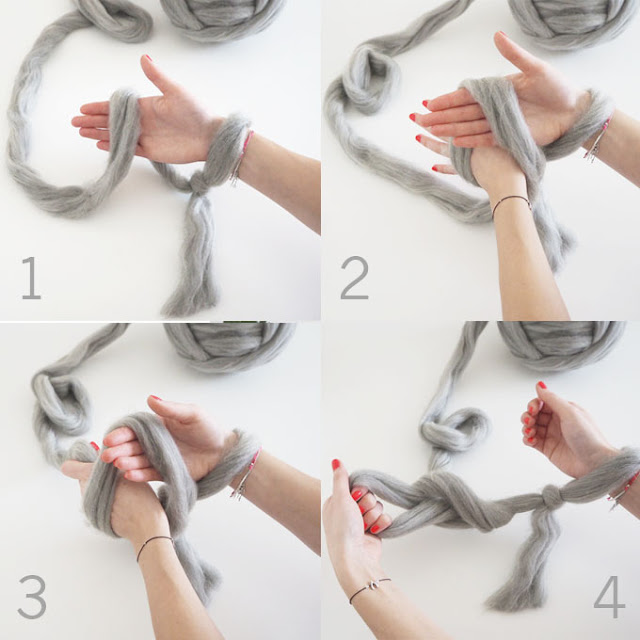 1

2

3

4