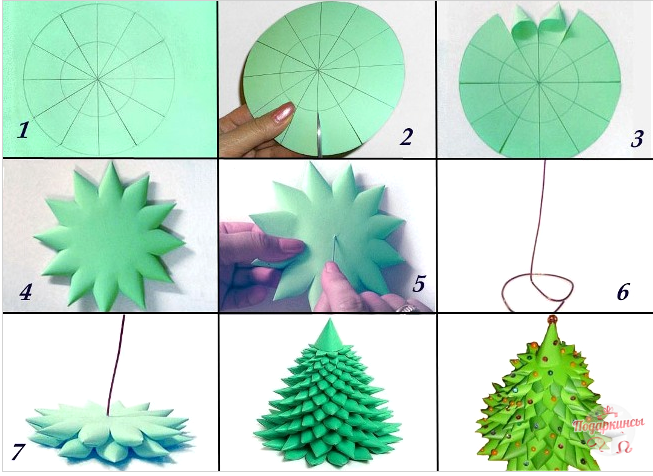 1
2
3
4
5
6
7
Подаркинсы