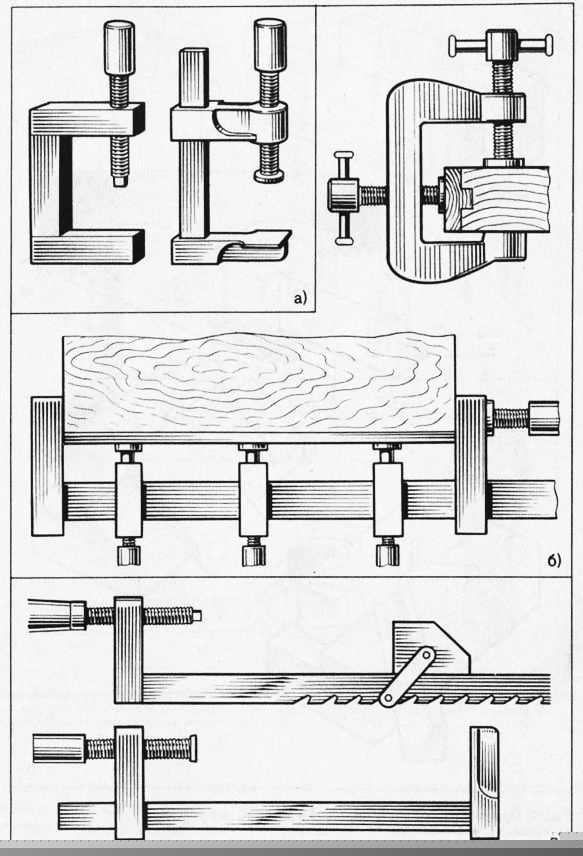 а)

б)