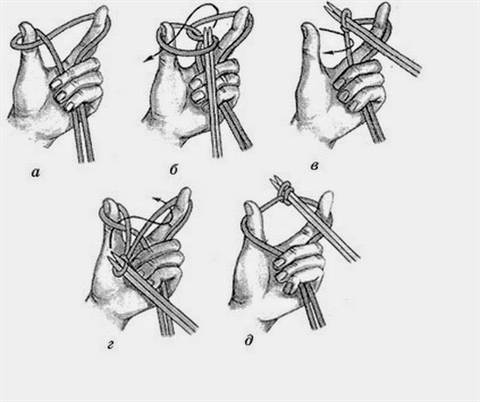 а
б
в
г
д