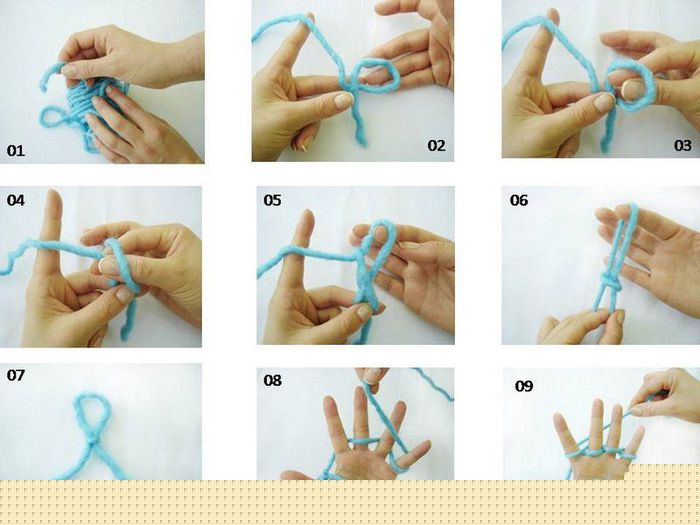 01

02

03

04

05

06

07

08

09