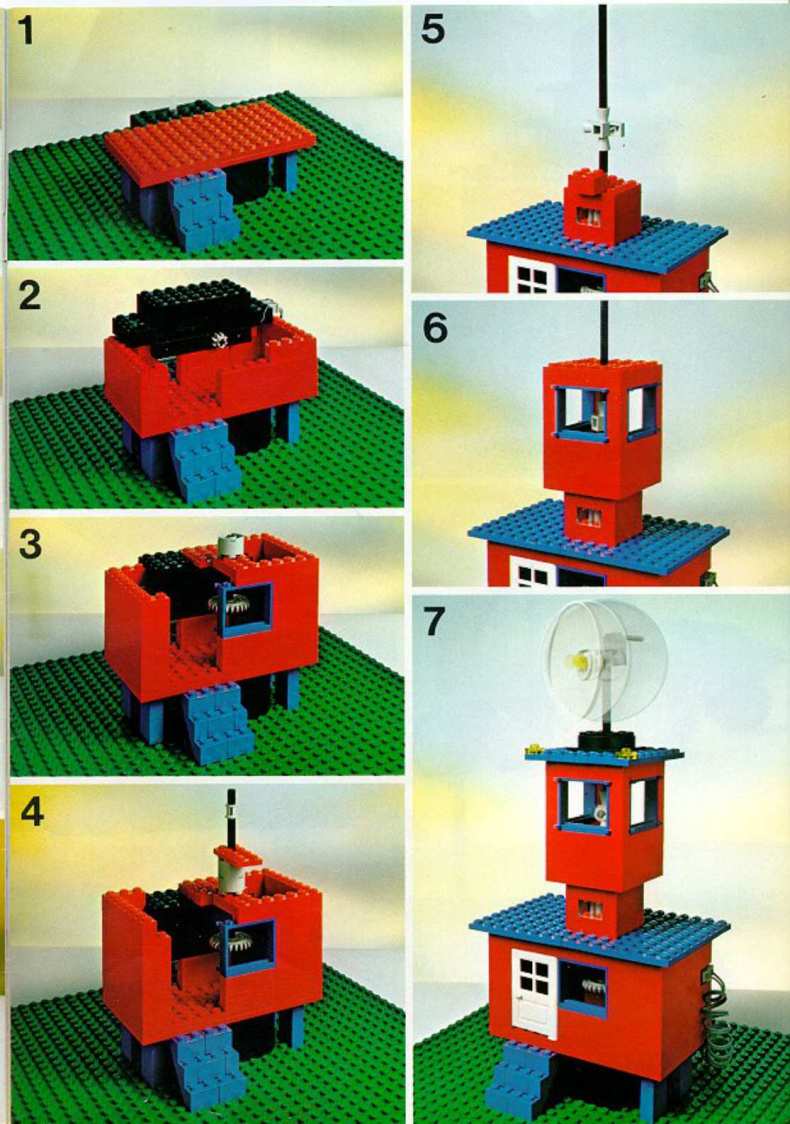 1

2

3

4

5

6

7