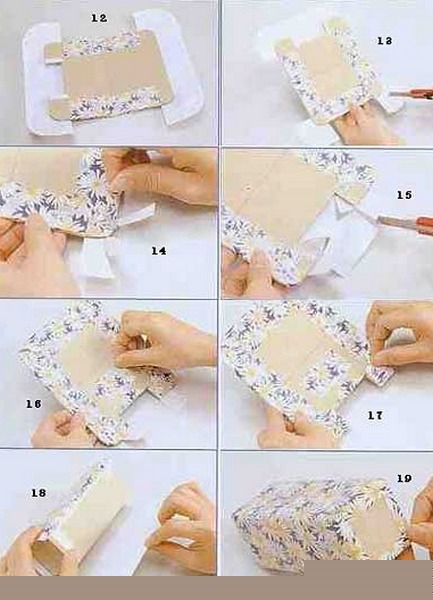 12

13

14

15

16

17

18

19