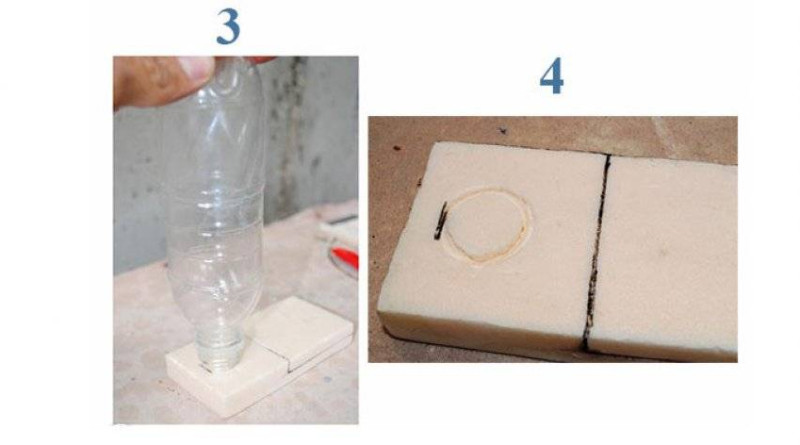 3

4