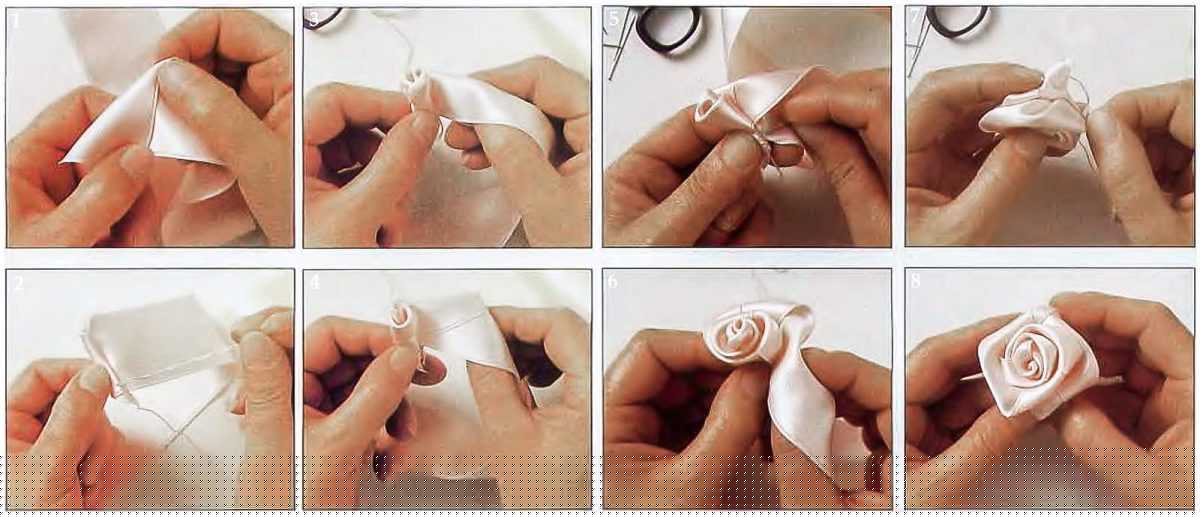 1

3

5

7

2

4

6

8