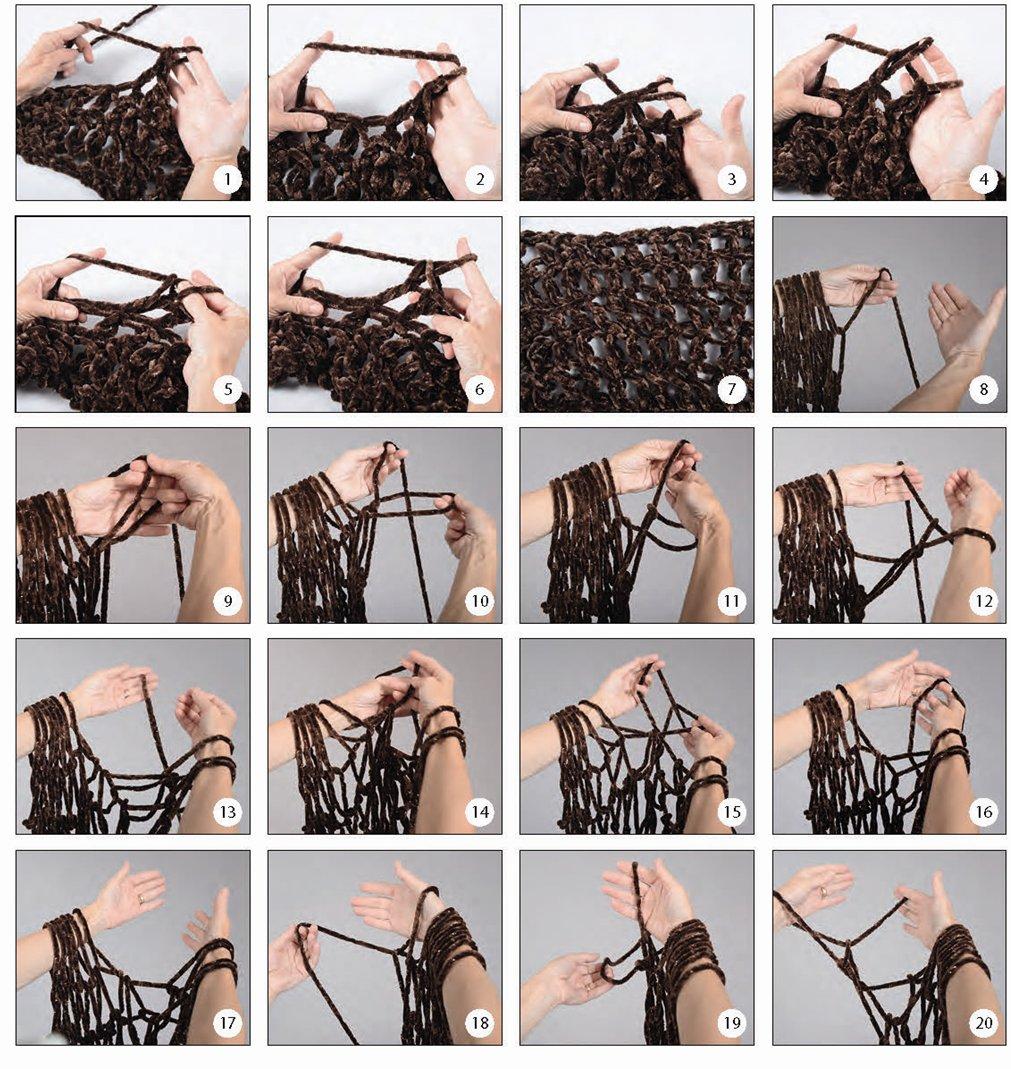 1
2
3
4
5
6
7
8
9
10
11
12
13
14
15
16
17
18
19
20