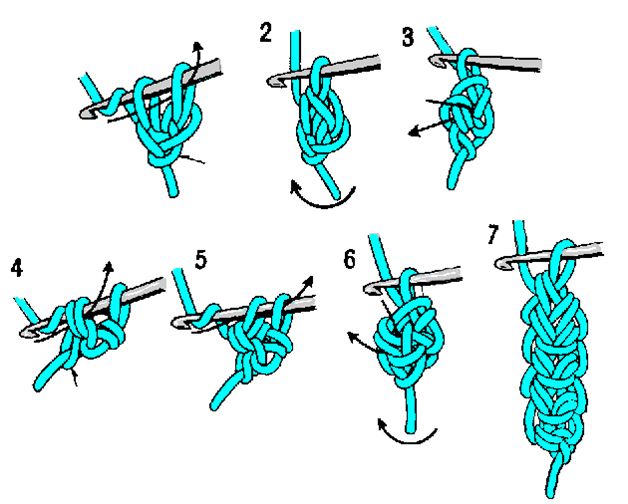 2
3
4
5
6
7