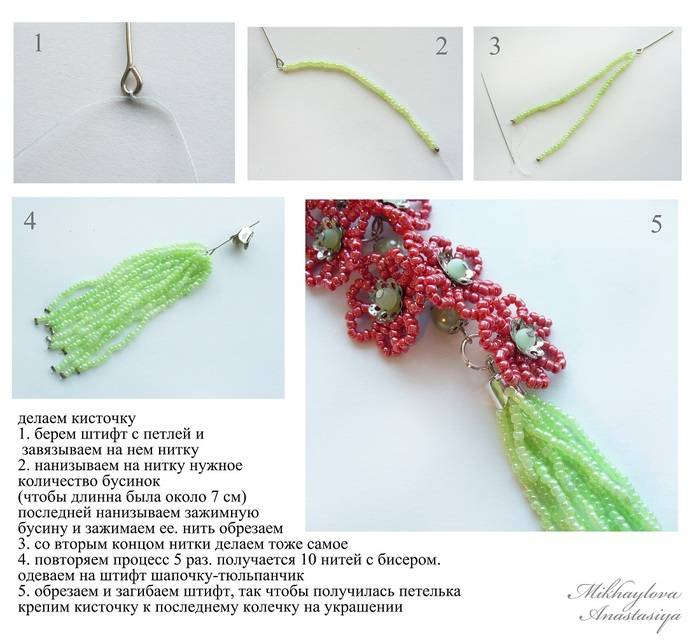 1

2

3

4

5

делаем кисточку
1. берем штифт с петлей и завязываем на нем нитку
2. нанизываем на нитку нужное количество бусинок (чтобы длинна была около 7 см) последней нанизываем зажимную бусину и зажимаем ее. нить обрезаем
3. со вторым концом нитки делаем тоже самое
4. повторяем процесс 5 раз. получается 10 нитей с бисером. одеваем на штифт шапочку-тюльпанчик
5. обрезаем и загибаем штифт, так чтобы получилась петелька крепим кисточку к последнему колечку на украшении

Mikhaylova Anastasiya