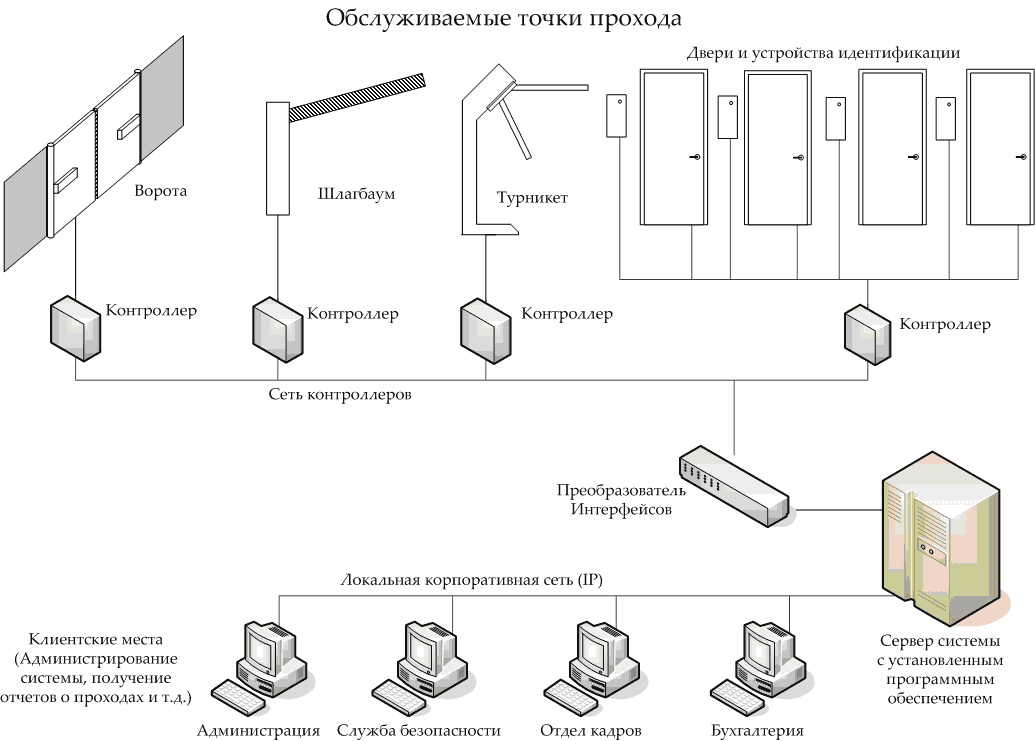 Обслуживаемые точки прохода

Двери и устройства идентификации

Ворота

Шлагбаум

Турникет

Контроллер

Контроллер

Контроллер

Контроллер

Сеть контроллеров

Преобразователь Интерфейсов

Локальная корпоративная сеть (IP)

Клиентские места (Администрирование системы, получение отчетов о проходах и т.д.)

Сервер системы с установленным программным обеспечением

Администрация

Служба безопасности

Отдел кадров

Бухгалтерия