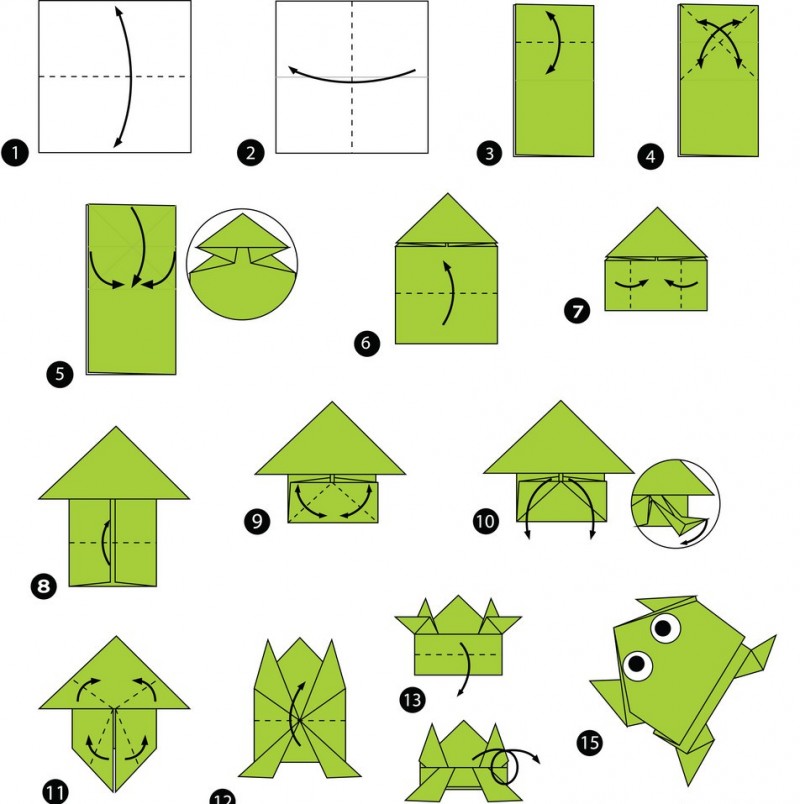 1
2
3
4
5
6
7
8
9
10
11
12
13
15