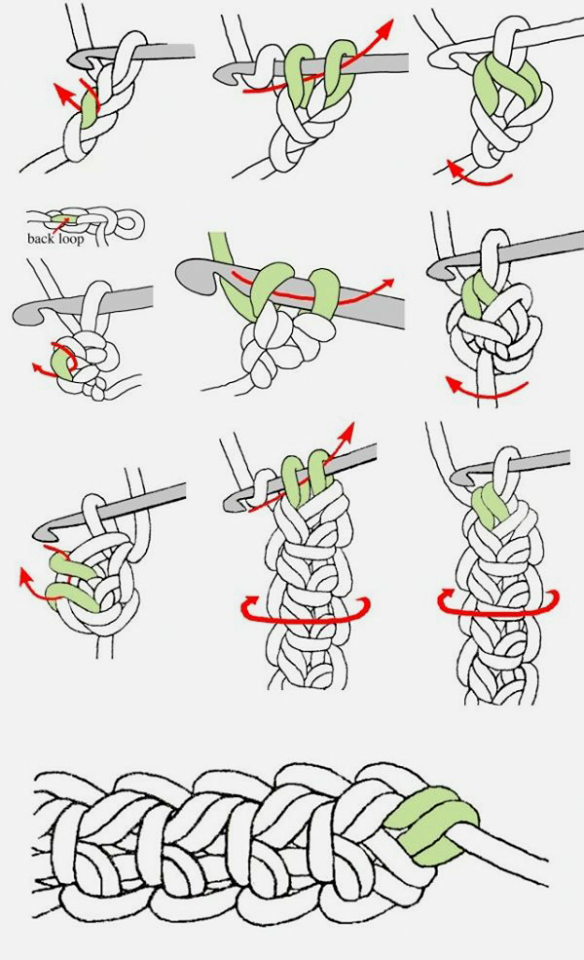 back loop