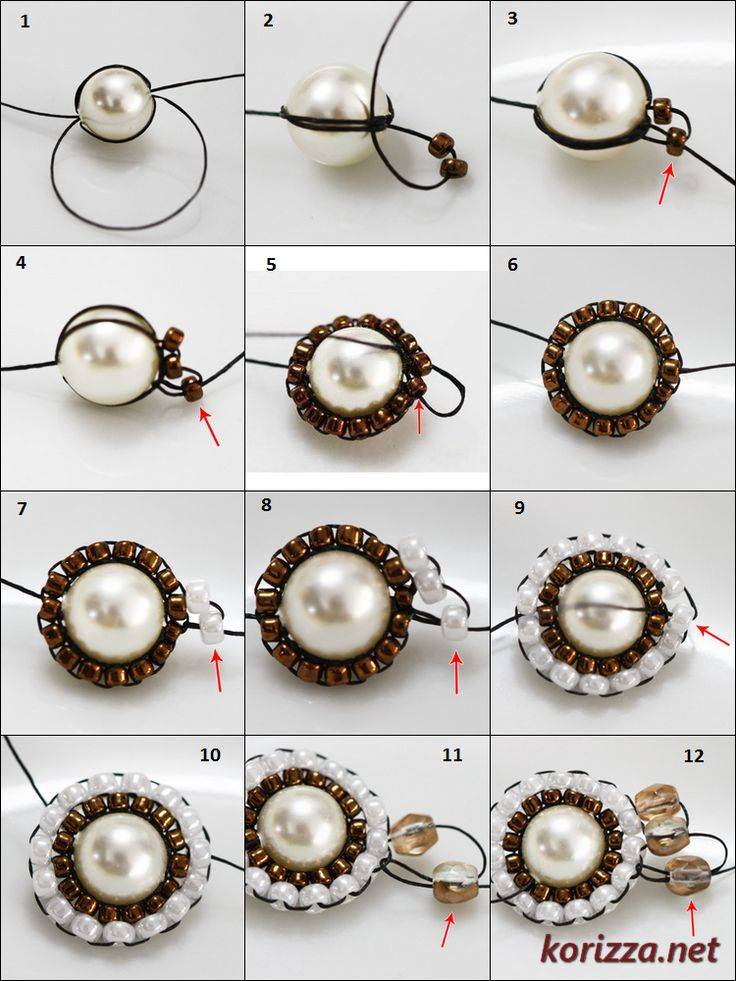 1
2
3
4
5
6
7
8
9
10
11
12
korizza.net