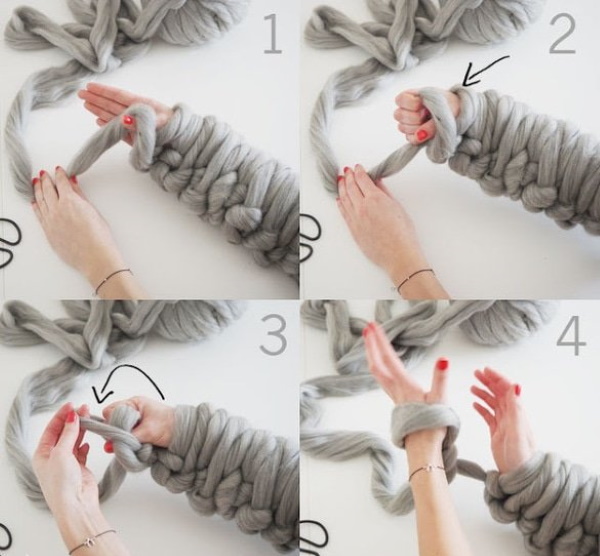 1

2

3

4