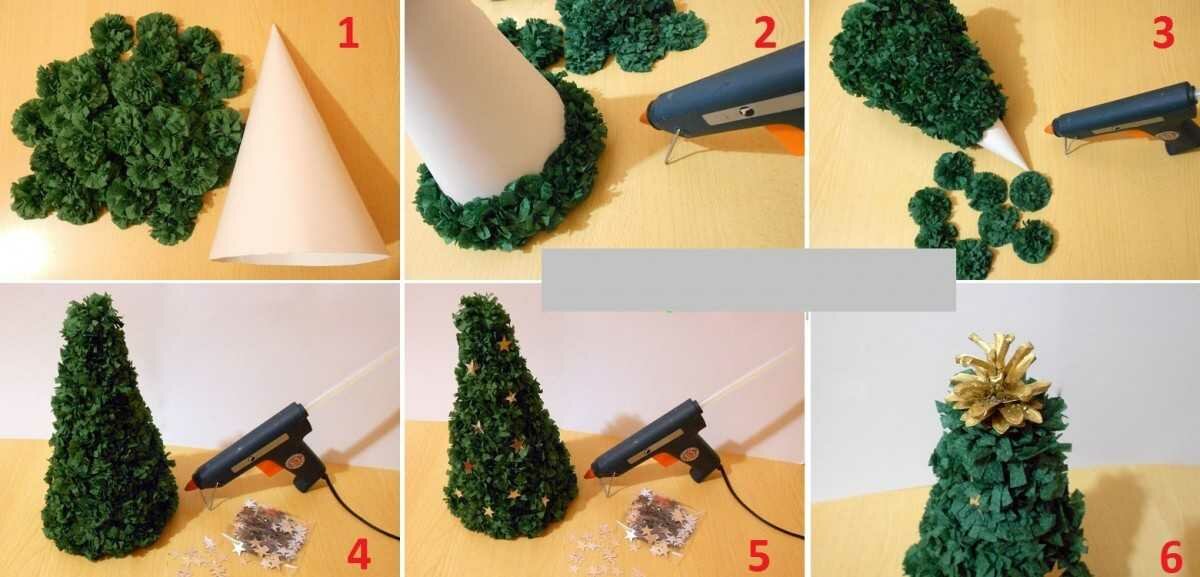 1
2
3
4
5
6