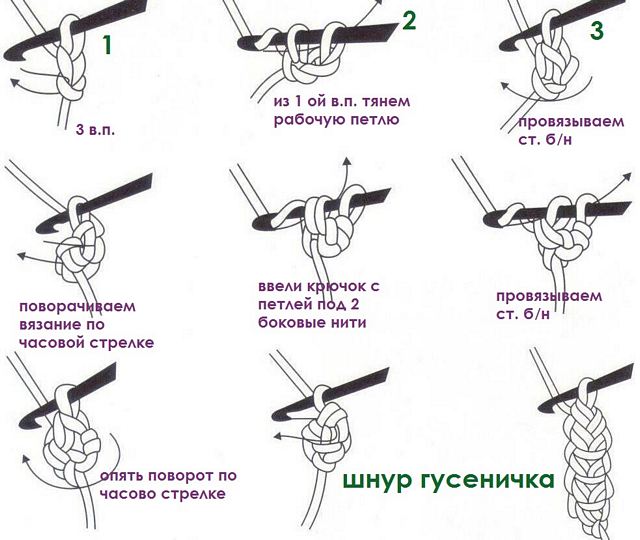 1

3 в.п.

2

из 1 ой в.п. тянем рабочую петлю

3

провязываем ст. б/н

поворачиваем вязание по часовой стрелке

ввели крючок с петлей под 2 боковые нити

провязываем ст. б/н

опять поворот по часово стрелке

шнур гусеничка